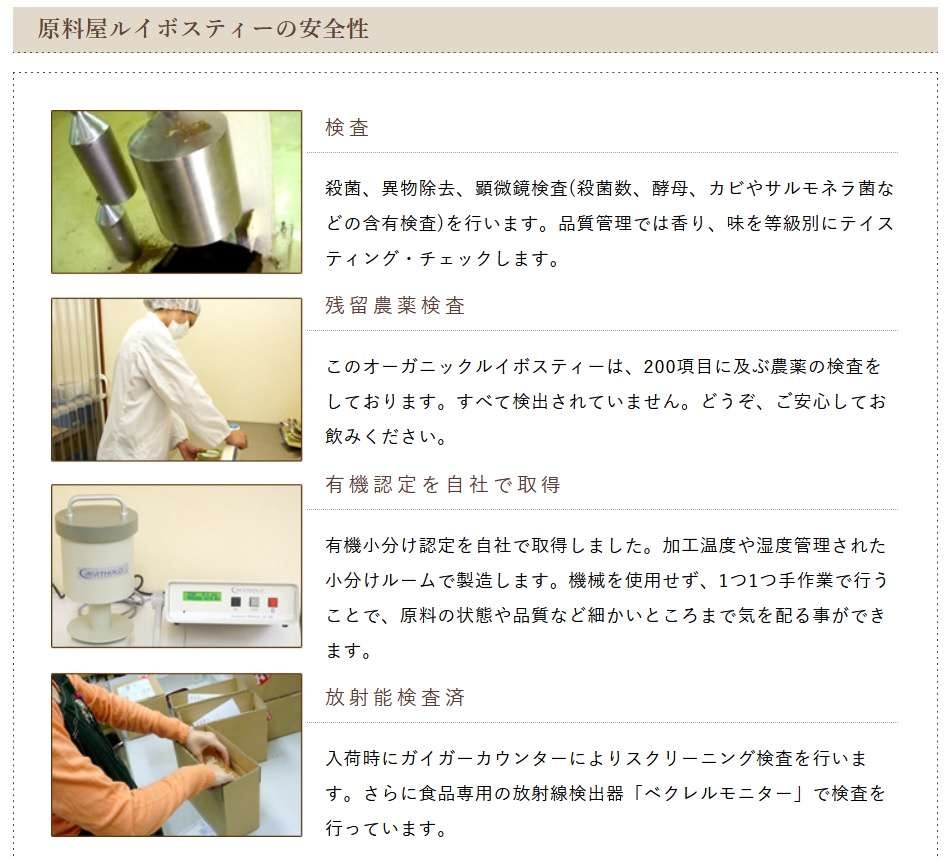 原料屋ルイボスティーの安全性

検査

殺菌、異物除去、顕微鏡検査(殺菌数、酵母、カビやサルモネラ菌などの含有検査)を行います。品質管理では香り、味を等級別にテイスティング・チェックします。

残留農薬検査

このオーガニックルイボスティーは、200項目に及ぶ農薬の検査をしております。すべて検出されていません。どうぞ、ご安心してお飲みください。

有機認定を自社で取得

有機小分け認定を自社で取得しました。加工温度や湿度管理された小分けルームで製造します。機械を使用せず、1つ1つ手作業で行うことで、原料の状態や品質など細かいところまで気を配る事ができます。

放射能検査済

入荷時にガイガーカウンターによりスクリーニング検査を行います。さらに食品専用の放射線検出器「ベクレルモニター」で検査を行っています。