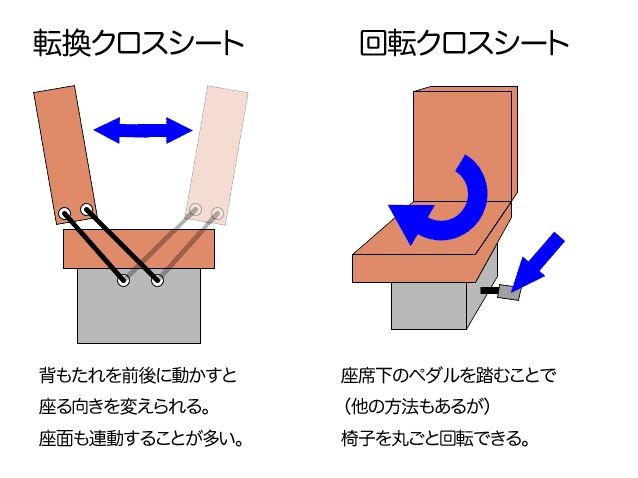 転換クロスシート

背もたれを前後に動かすと
座る向きを変えられる。
座面も連動することが多い。

回転クロスシート

座席下のペダルを踏むことで
（他の方法もあるが）
椅子を丸ごと回転できる。