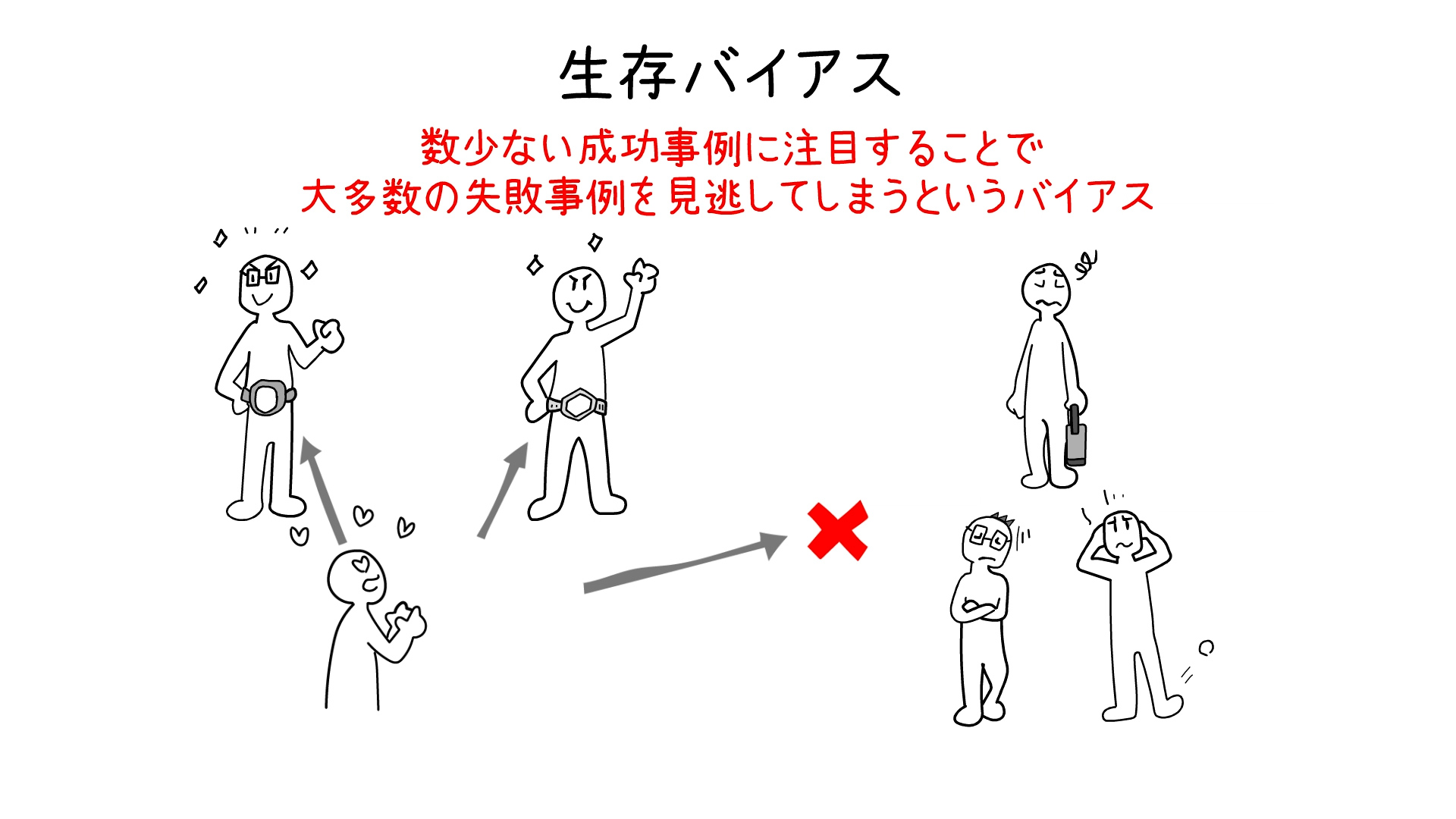 生存バイアス

数少ない成功事例に注目することで
大多数の失敗事例を見逃してしまうというバイアス